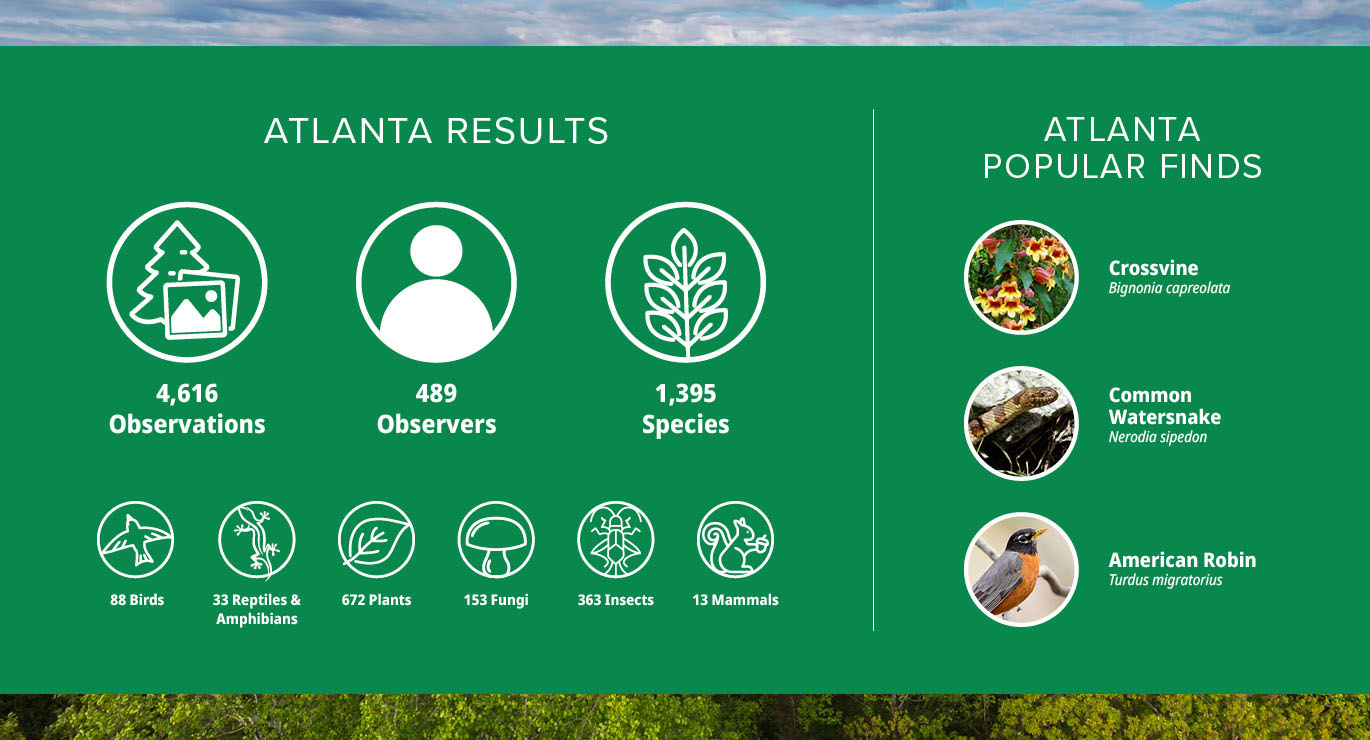 ATLANTA RESULTS

4,616
Observations

489
Observers

1,395
Species

88 Birds

33 Reptiles & Amphibians

672 Plants

153 Fungi

363 Insects

13 Mammals

ATLANTA
POPULAR FINDS

Crossvine
Bignonia capreolata

Common Watersnake
Nerodia sipedon

American Robin
Turdus migratorius